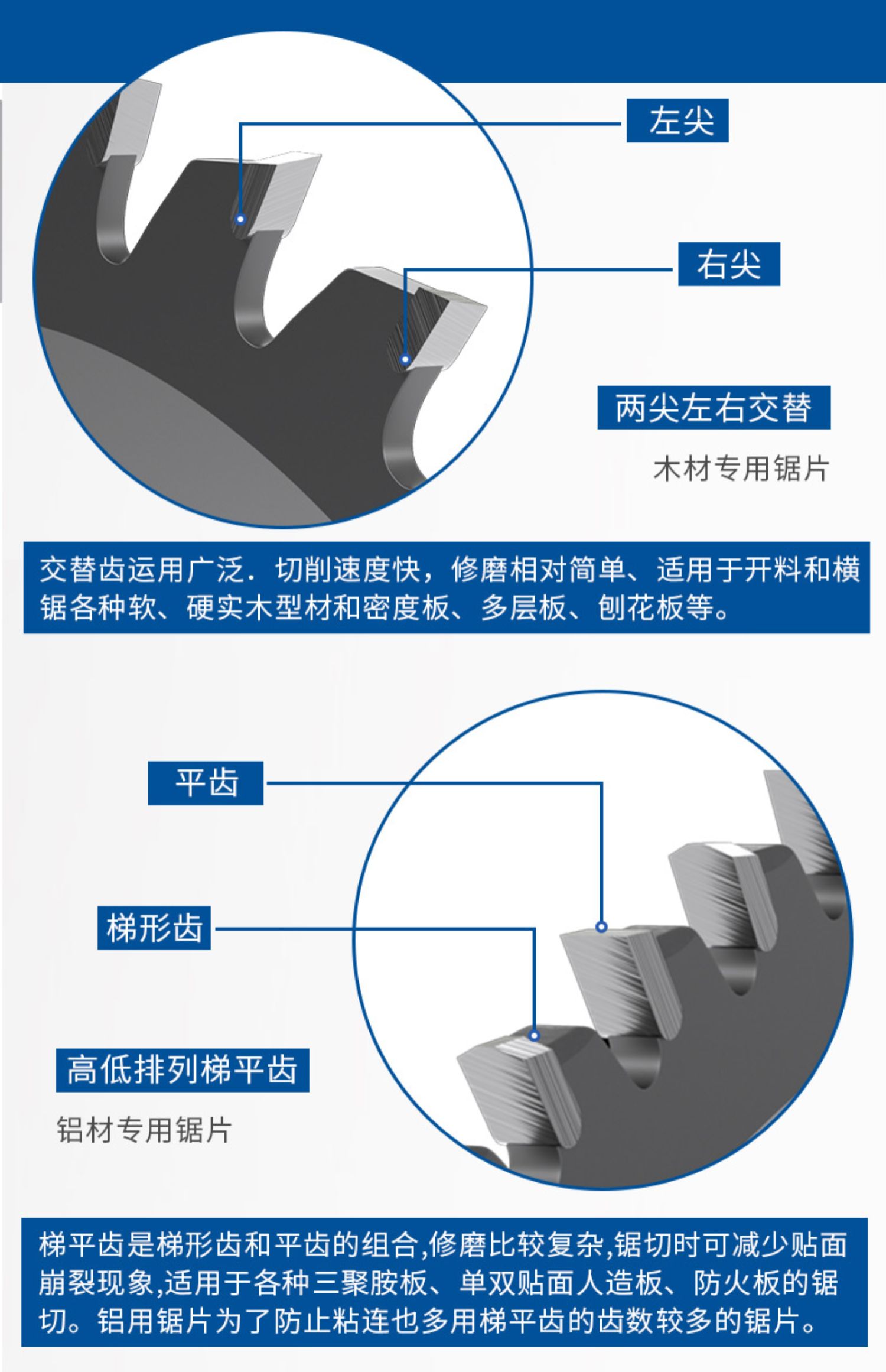 左尖

右尖

两尖左右交替

木材专用锯片

交替齿运用广泛．切削速度快，修磨相对简单、适用于开料和横锯各种软、硬实木型材和密度板、多层板、刨花板等。

平齿

梯形齿

高低排列梯平齿

铝材专用锯片

梯平齿是梯形齿和平齿的组合,修磨比较复杂,锯切时可减少贴面崩裂现象,适用于各种三聚胺板、单双贴面人造板、防火板的锯切。铝用锯片为了防止粘连也多用梯平齿的齿数较多的锯片。